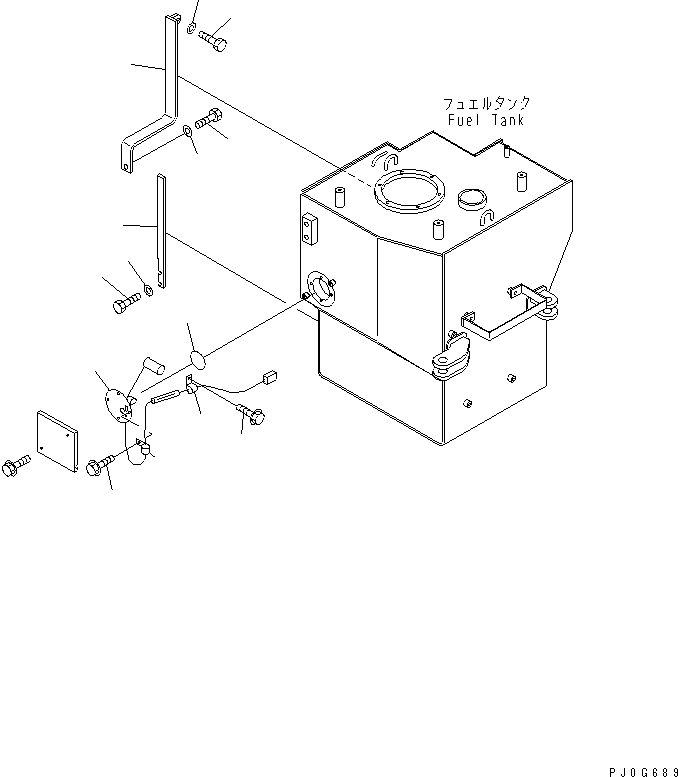 フュエルタンク
Fuel Tank

PJ0G689