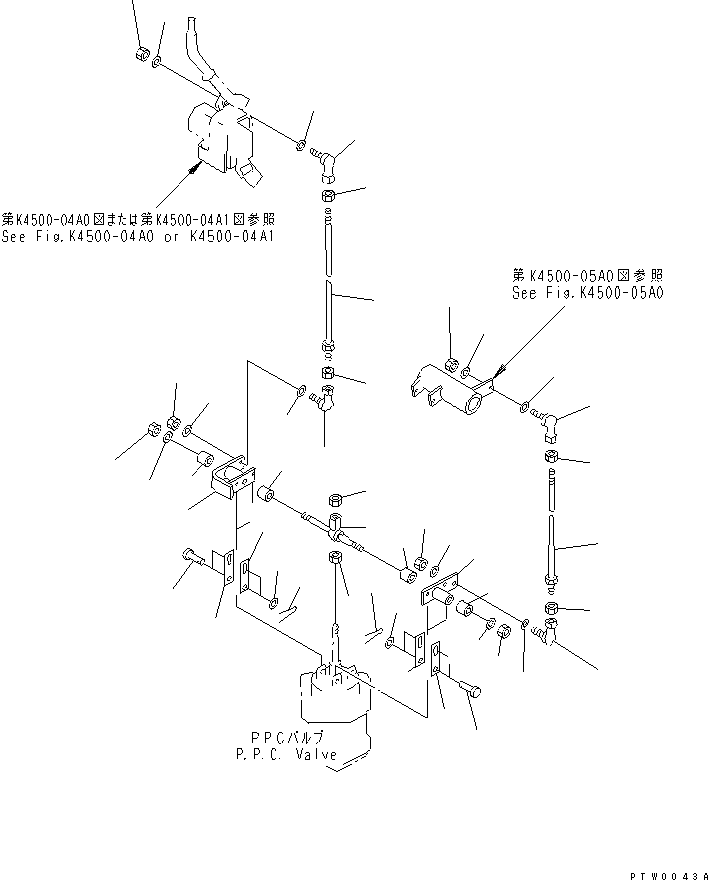 第K4500-04A0図または第K4500-04A1図参照
See Fig.K4500-04A0 or K4500-04A1

第K4500-05A0図参照
See Fig.K4500-05A0

PPCバルブ
P.P.C. Valve

PTW0043A