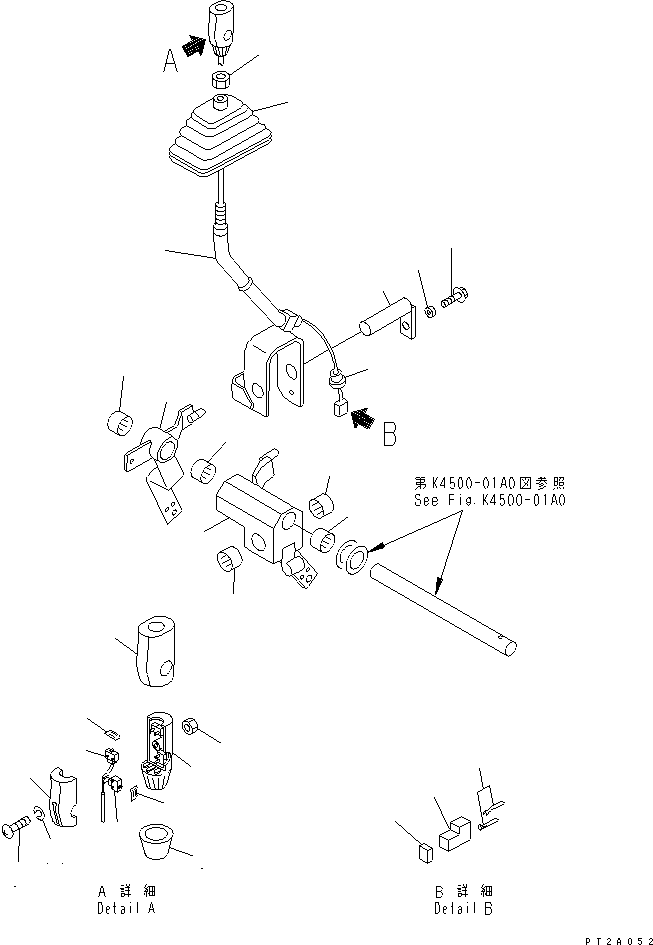 A

B

第K4500-01A0図参照
See Fig.K4500-01A0

A 詳 細
Detail A

B 詳 細
Detail B

PT2A052