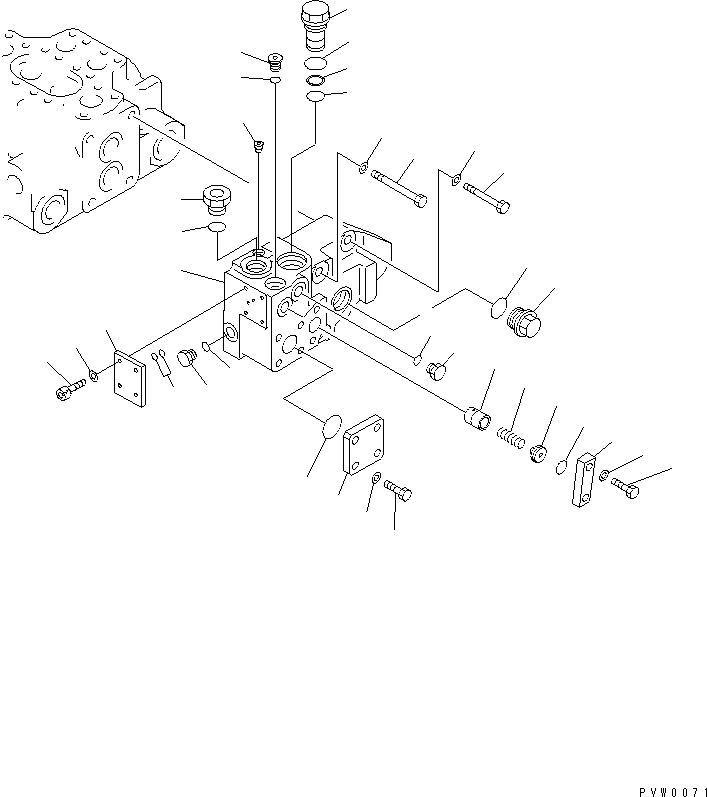 PVW0071