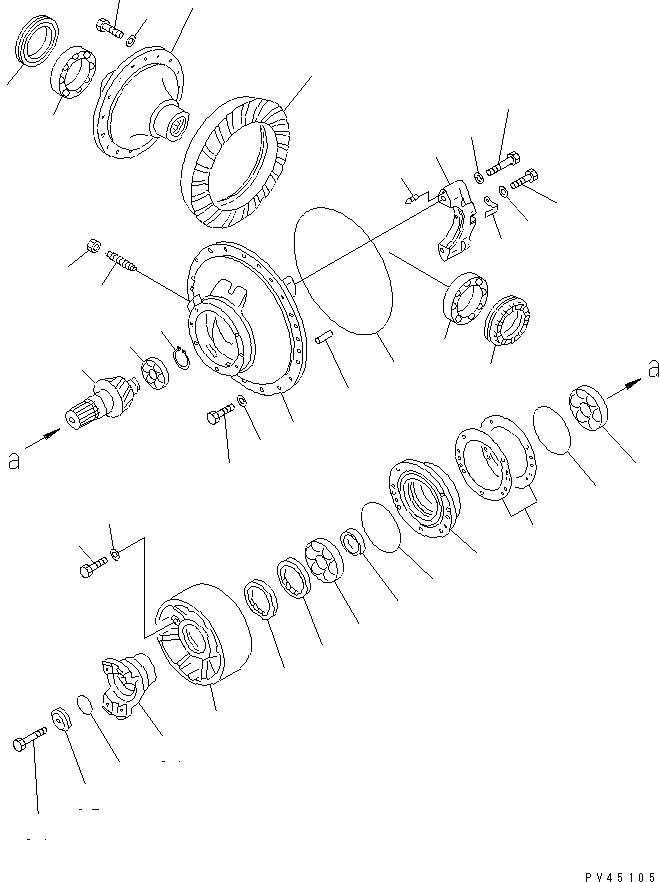 a

a

PV45105