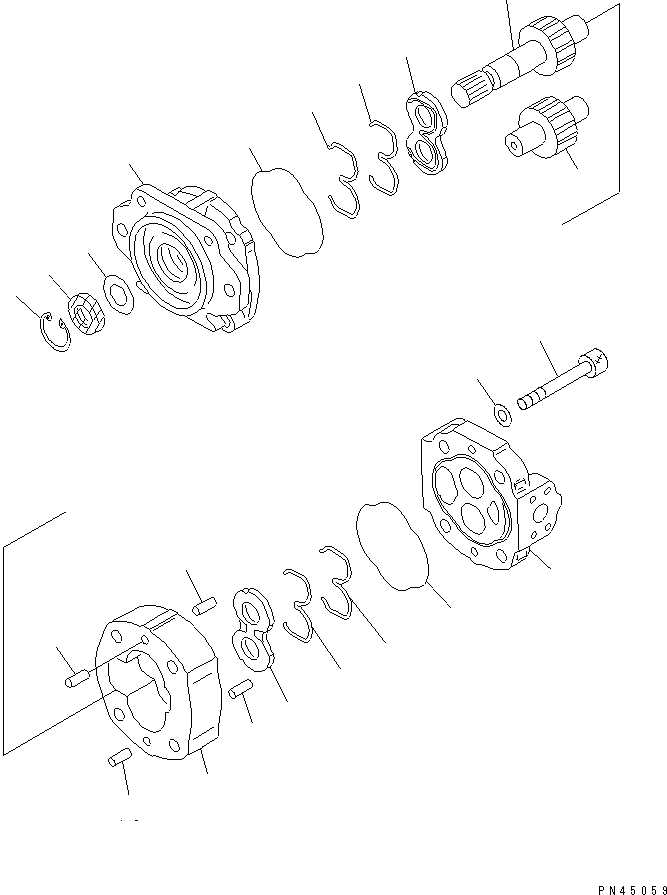 PN45059