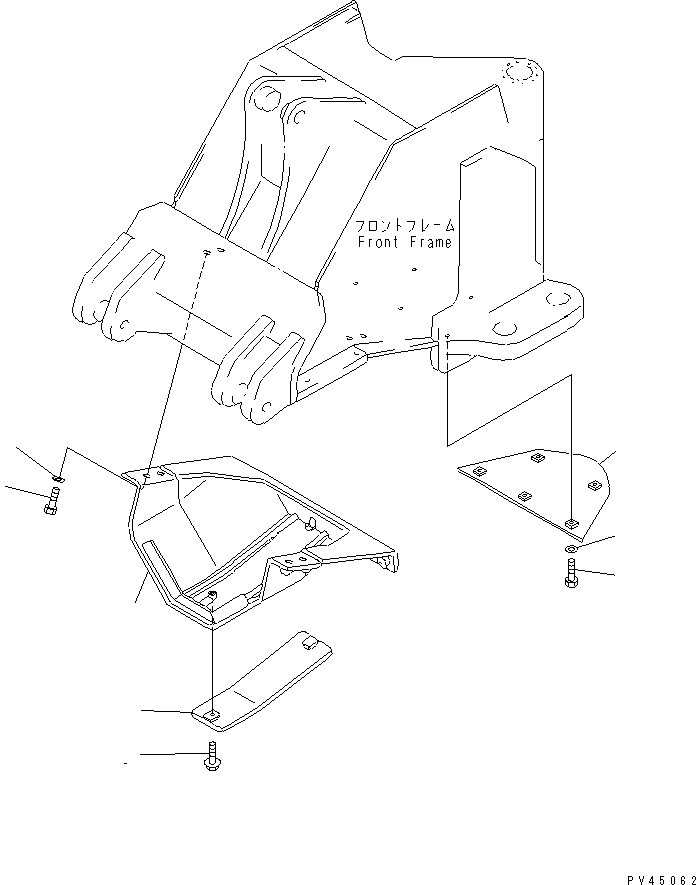 フロントフレーム
Front Frame

PV45062