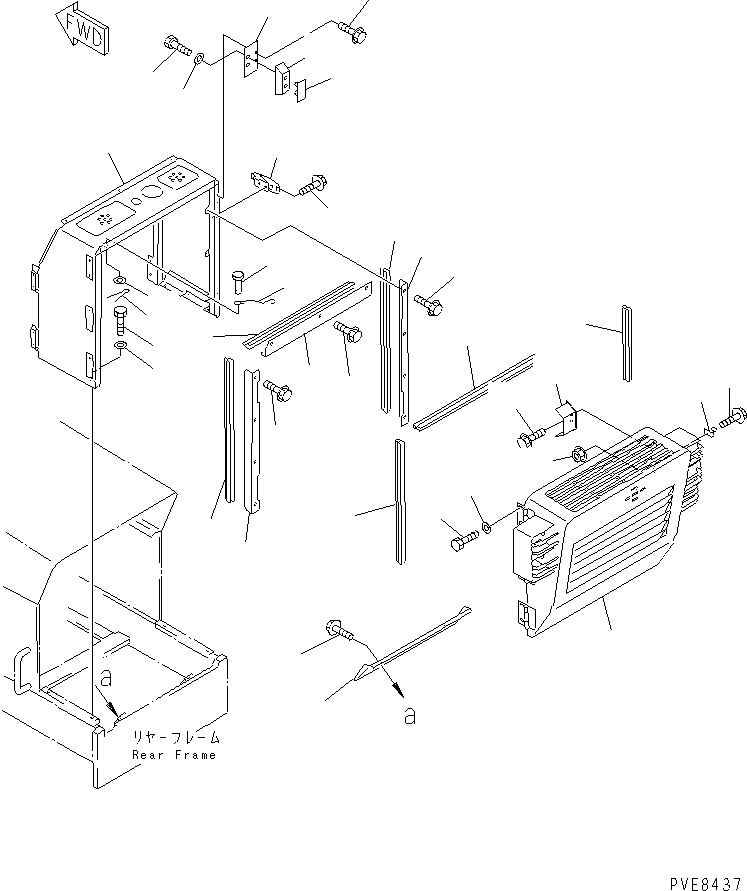 FWD

a

リヤーフレーム
Rear Frame

a

PVE8437