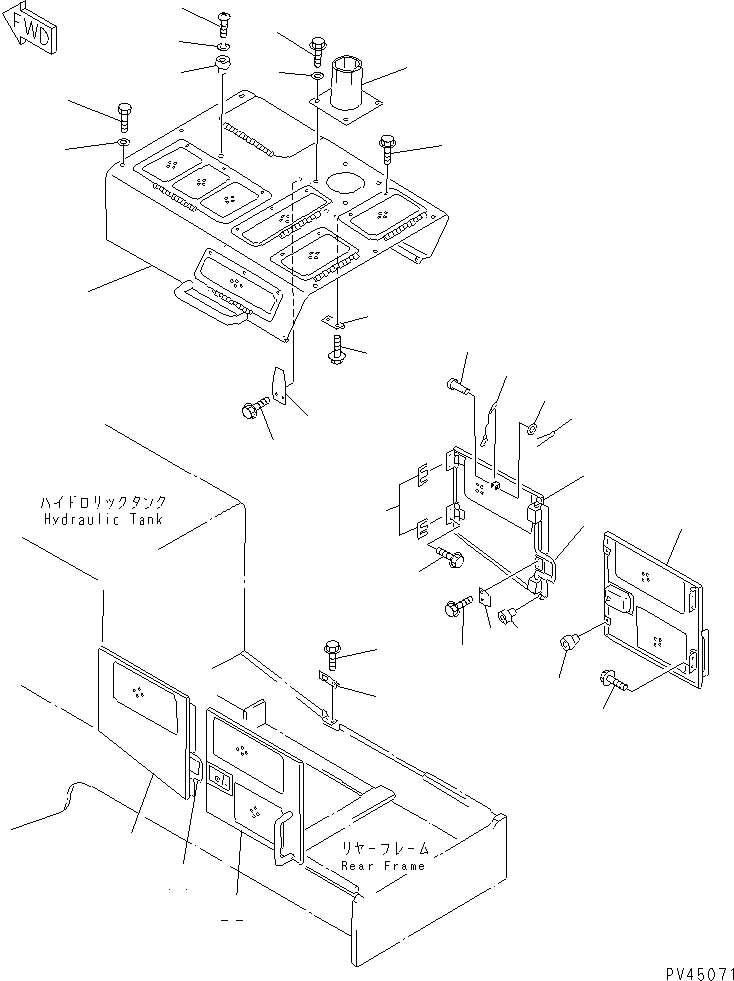 FWD

ハイドロリックタンク
Hydraulic Tank

リヤーフレーム
Rear Frame

PV45071