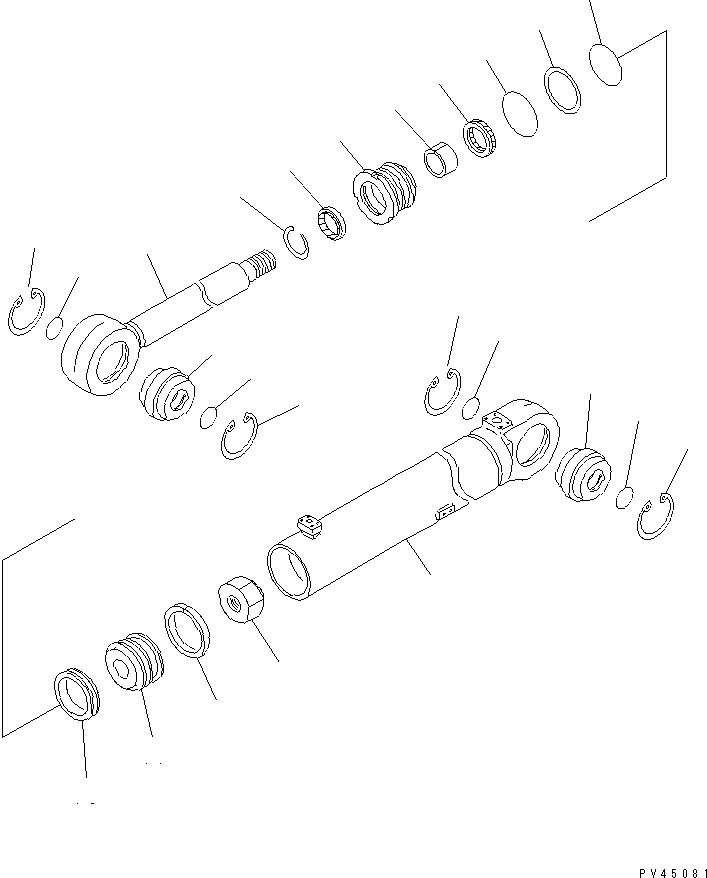 PV45081