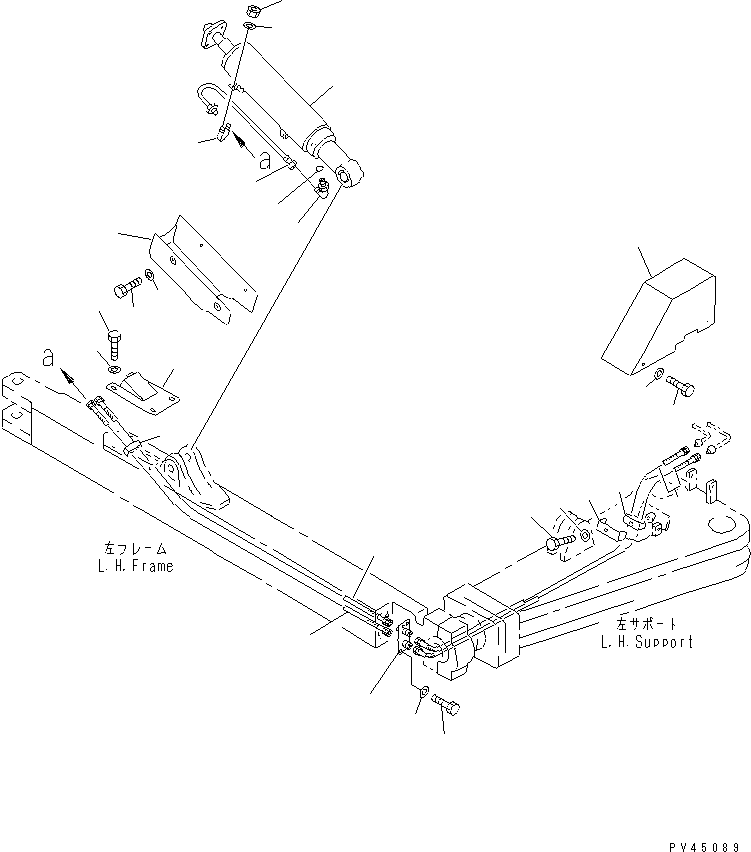 a

a

左フレーム
L.H.Frame

左サポート
L.H.Support

PV45089