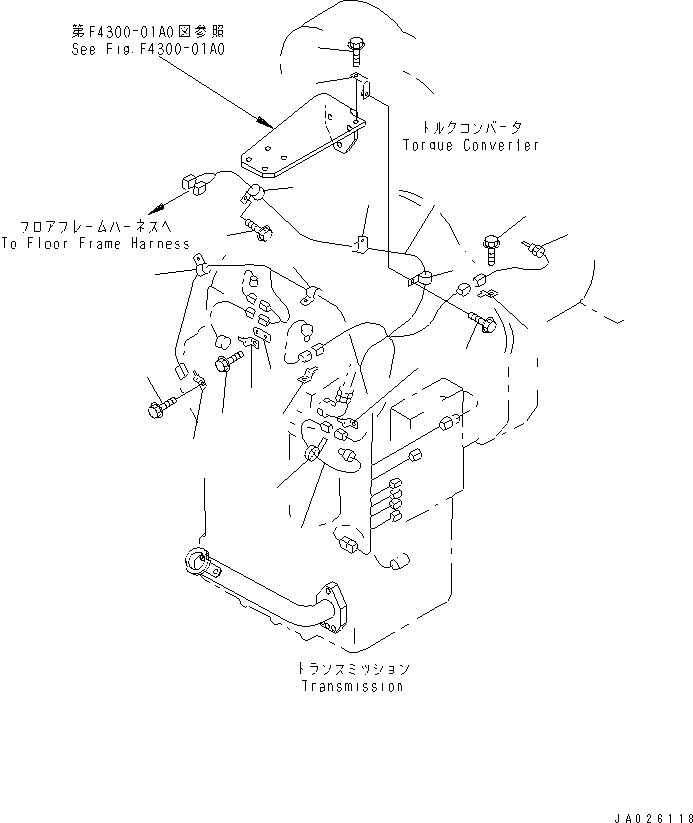 第F4300-01A0図参照
See Fig.F4300-01A0

トルクコンバータ
Torque Converter

フロアフレームハーネスへ
To Floor Frame Harness

トランスミッション
Transmission

JA026118