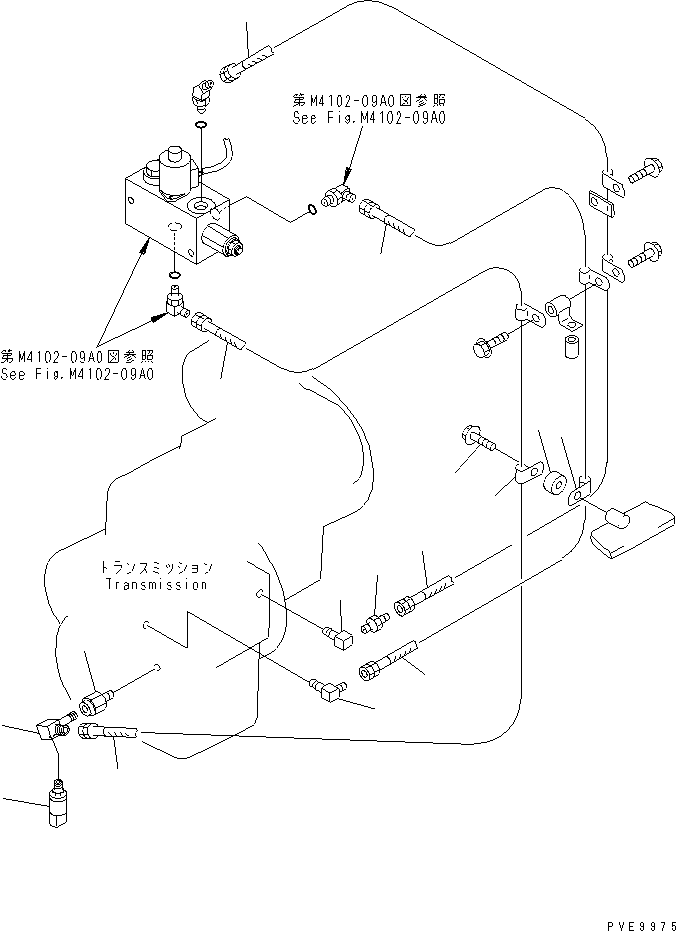 第M4102-09A0図参照
See Fig.M4102-09A0

第M4102-09A0図参照
See Fig.M4102-09A0

トランスミッション
Transmission

PVE9975