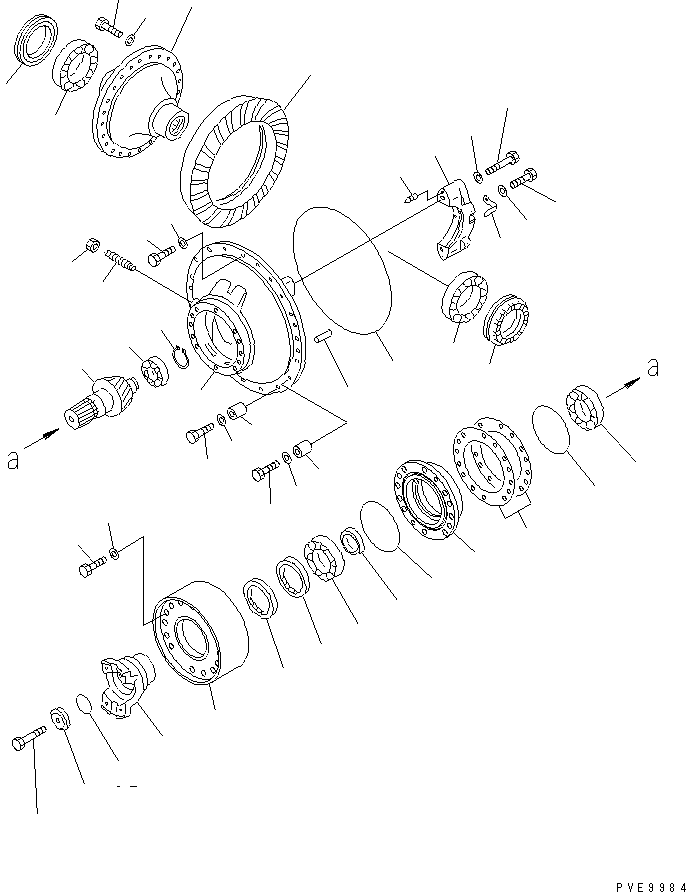 a

a

PVE9984