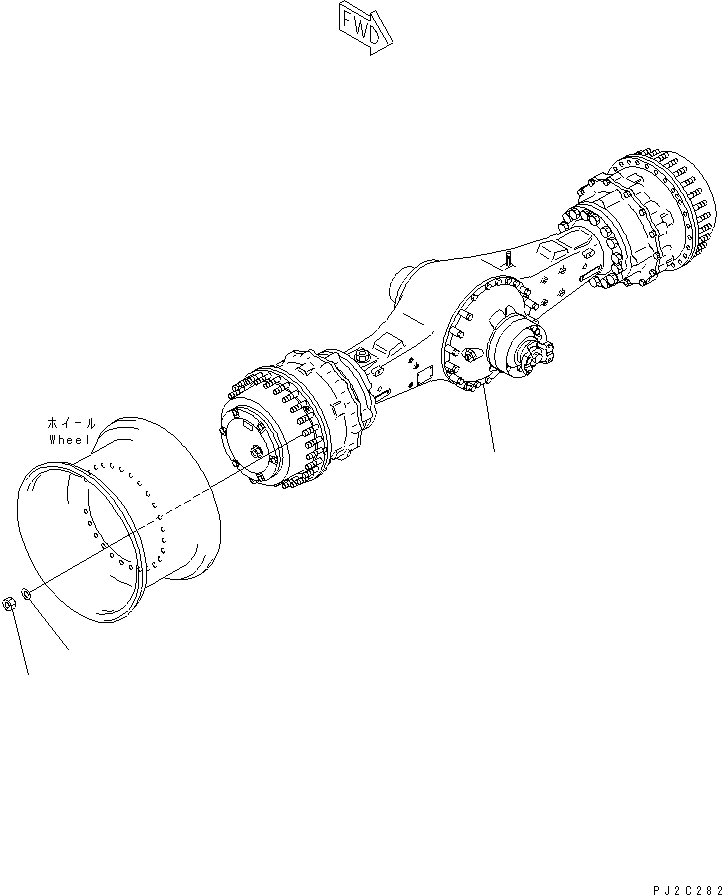 FWD

ホイール
Wheel

PJ2C282