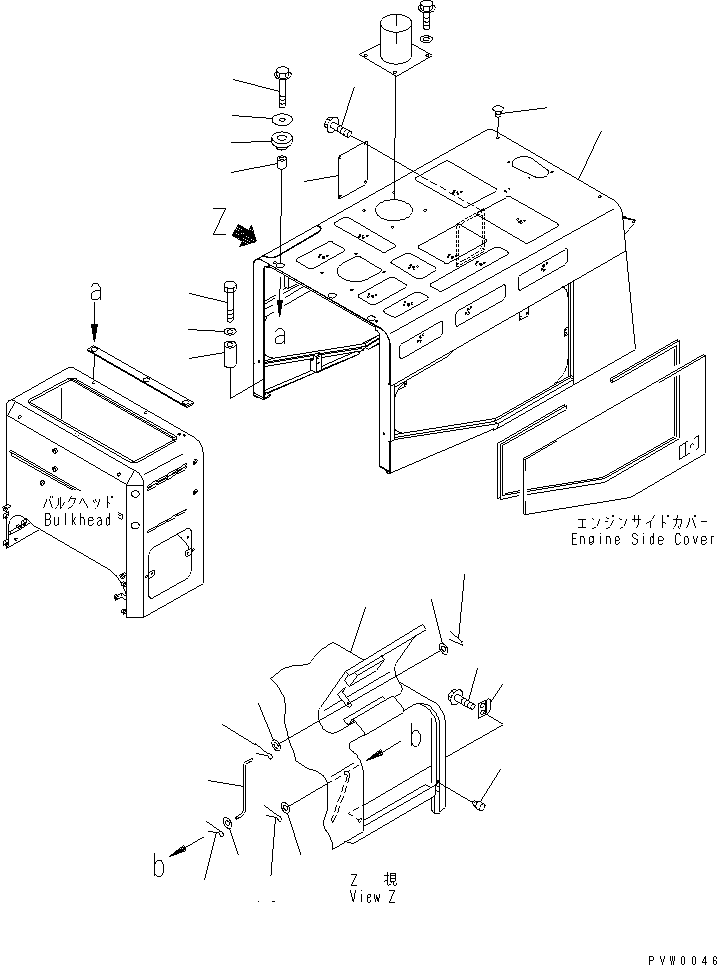 Z

a

a

バルクヘッド
Bulkhead

エンジンサイドカバー
Engine Side Cover

b

b

Z 視
View Z

PVW0046