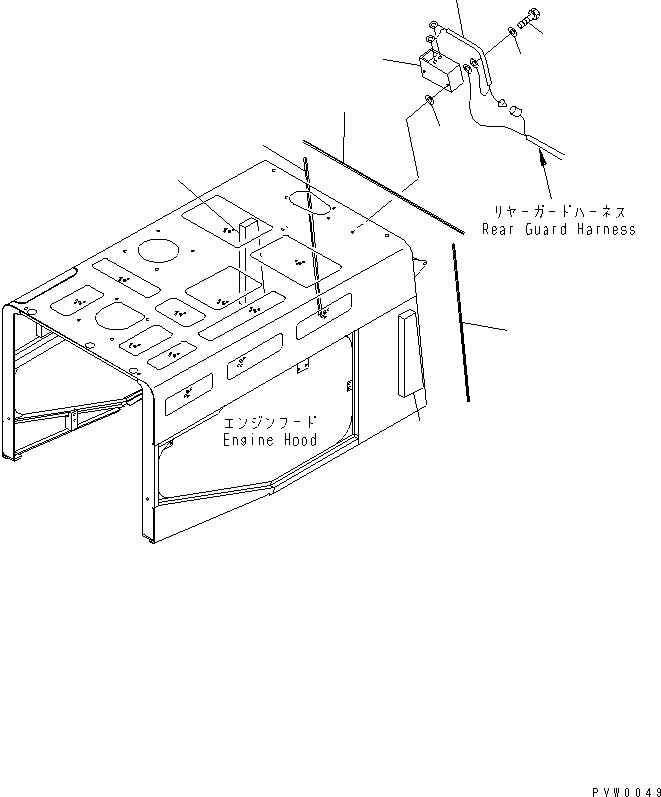 リヤーガードハーネス
Rear Guard Harness

エンジンフード
Engine Hood

PVW0049