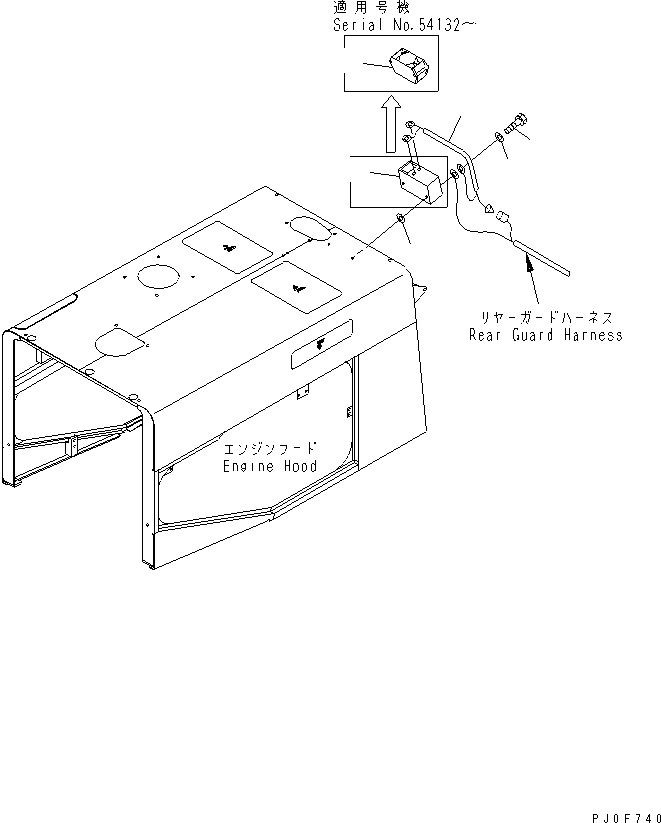 適用号機
Serial No.54132~

リヤーガードハーネス
Rear Guard Harness

エンジンフード
Engine Hood

PJ0F740