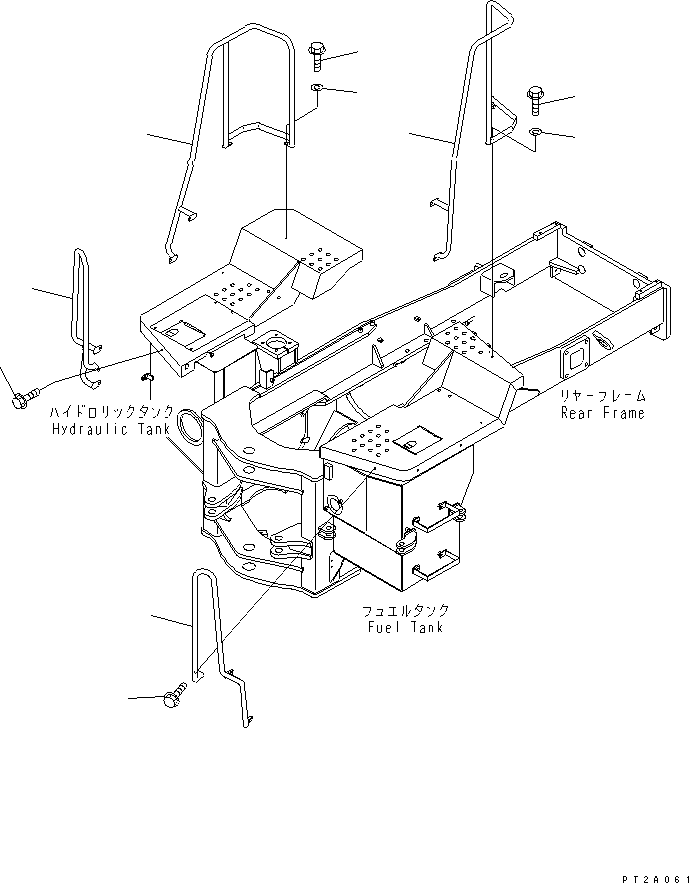 ハイドロリックタンク
Hydraulic Tank

リヤーフレーム
Rear Frame

フュエルタンク
Fuel Tank

PT2A061