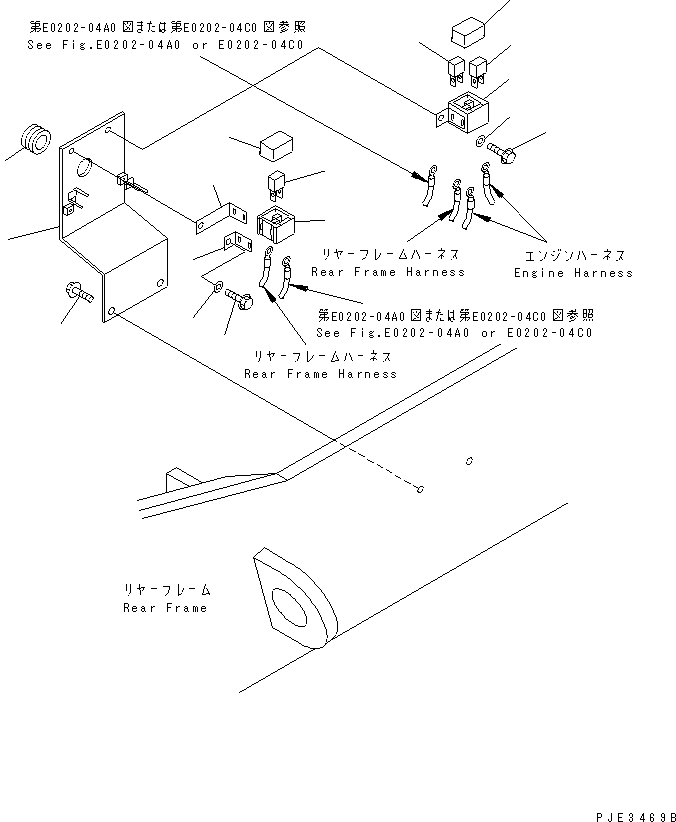 第E0202-04A0 図または第E0202-04C0 図参照
See Fig.E0202-04A0 or E0202-04C0

リヤーフレームハーネス
Rear Frame Harness

エンジンハーネス
Engine Harness

第E0202-04A0 図または第E0202-04C0 図参照
See Fig.E0202-04A0 or E0202-04C0

リヤーフレームハーネス
Rear Frame Harness

リヤーフレーム
Rear Frame

PJE3469B