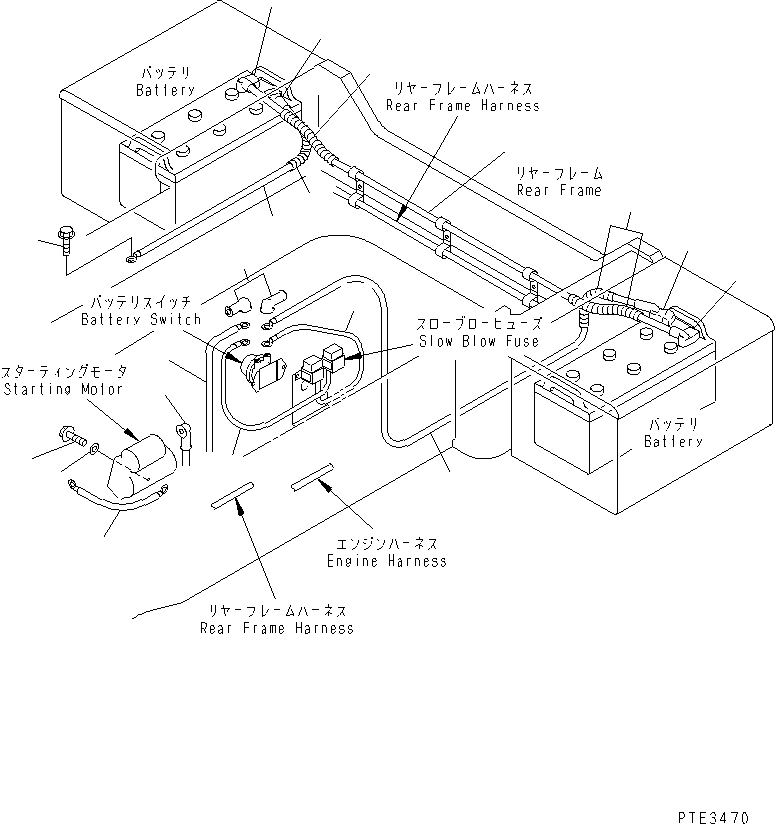 バッテリ
Battery

リヤーフレームハーネス
Rear Frame Harness

リヤーフレーム
Rear Frame

バッテリスイッチ
Battery Switch

スローブローヒューズ
Slow Blow Fuse

スターティングモータ
Starting Motor

バッテリ
Battery

エンジンハーネス
Engine Harness

リヤーフレームハーネス
Rear Frame Harness

PTE3470