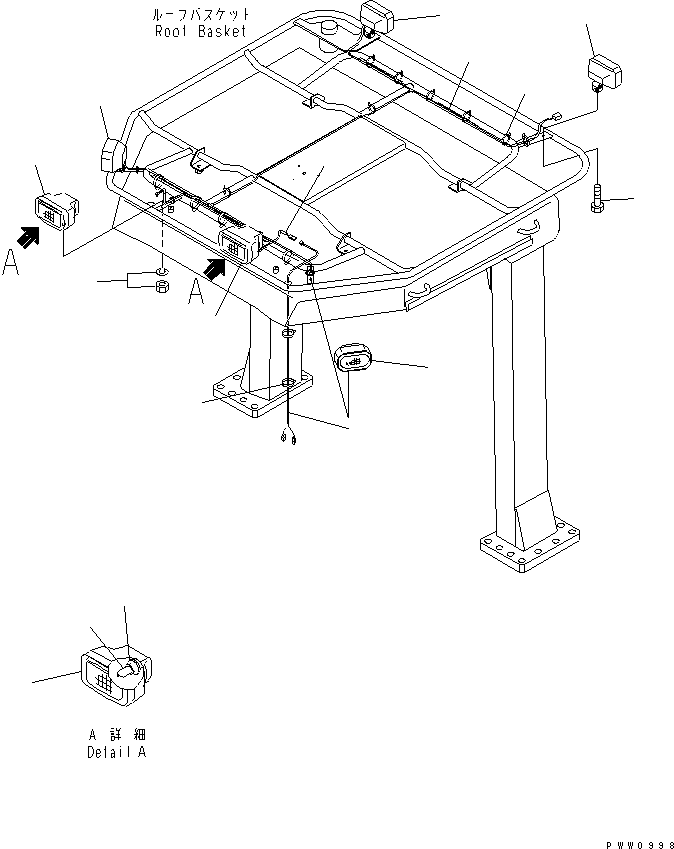 ルーフバスケット
Roof Basket

A

A

A 詳細
Detail A

PWW0998