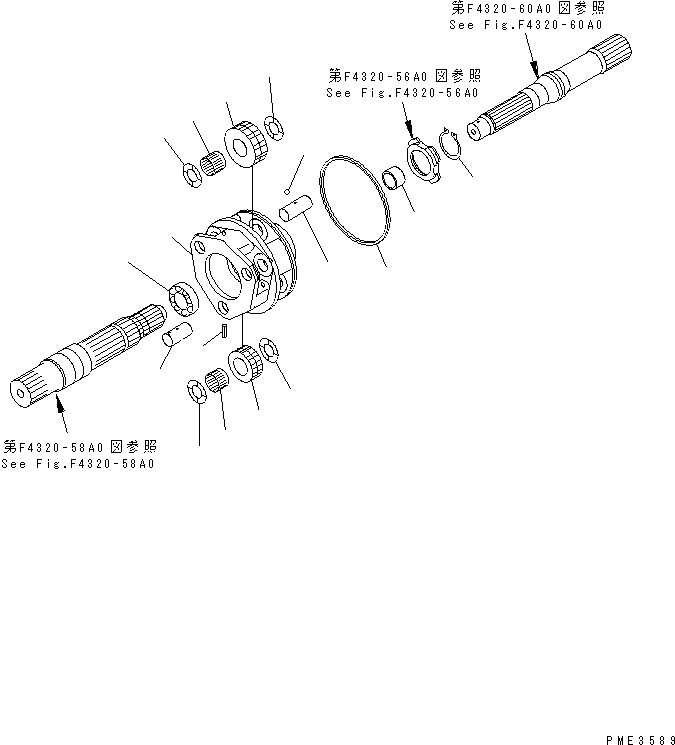 第F4320-60A0 図参照
See Fig.F4320-60A0

第F4320-56A0 図参照
See Fig.F4320-56A0

第F4320-58A0 図参照
See Fig.F4320-58A0

PME3589