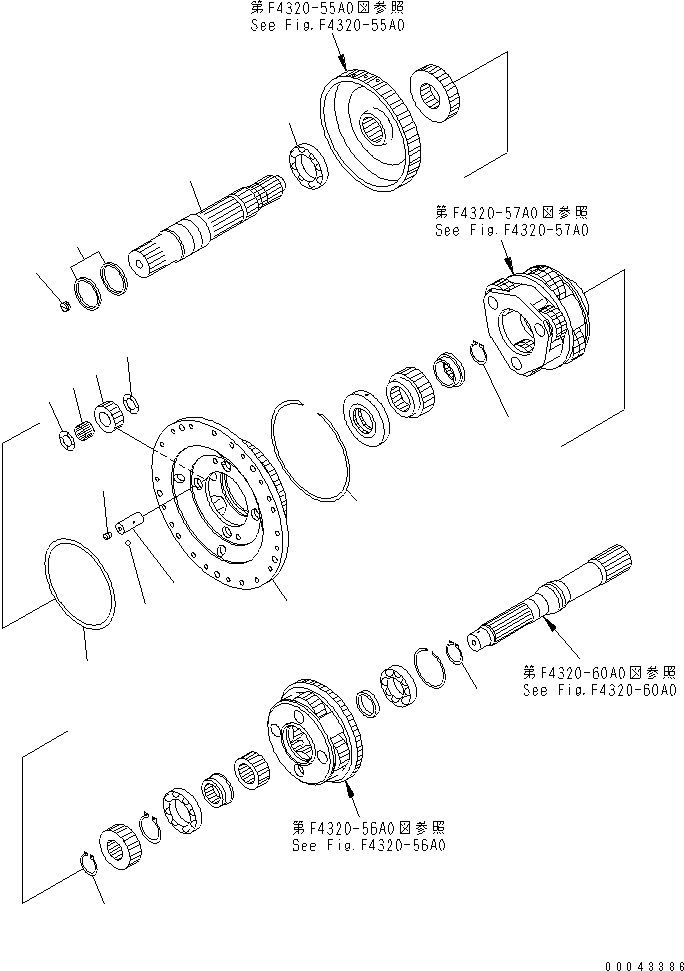 第F4320-55A0図参照
See Fig.F4320-55A0

第F4320-57A0図参照
See Fig.F4320-57A0

第F4320-60A0図参照
See Fig.F4320-60A0

第F4320-56A0図参照
See Fig.F4320-56A0

00043386