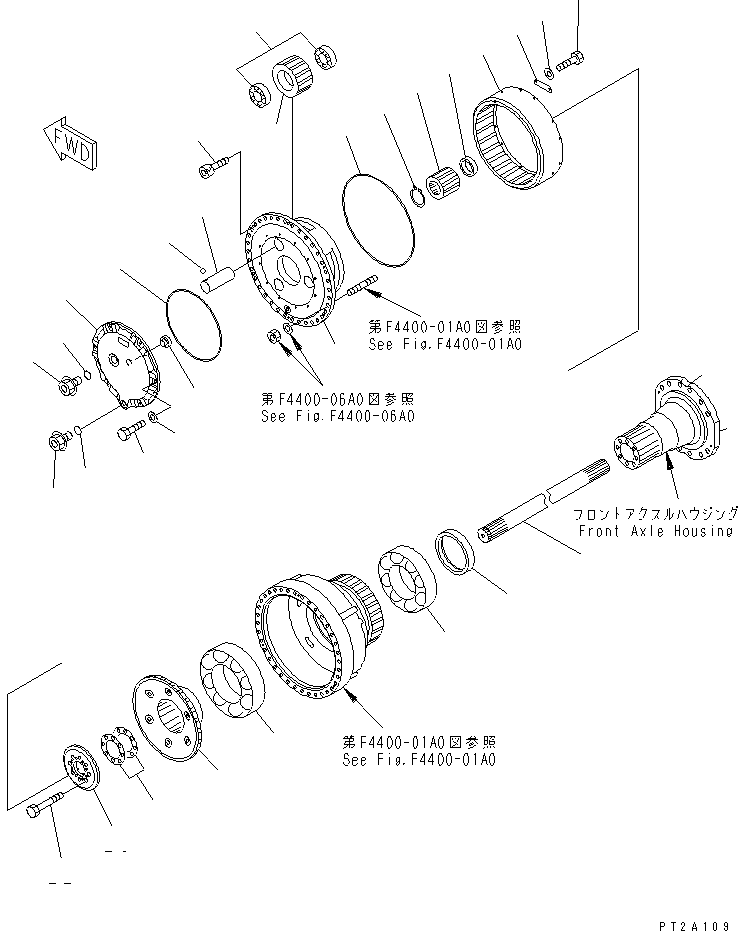 FWD

第F4400-01A0図参照
See Fig.F4400-01A0

第F4400-06A0図参照
See Fig.F4400-06A0

フロントアクスルハウジング
Front Axle Housing

第F4400-01A0図参照
See Fig.F4400-01A0

PT2A109