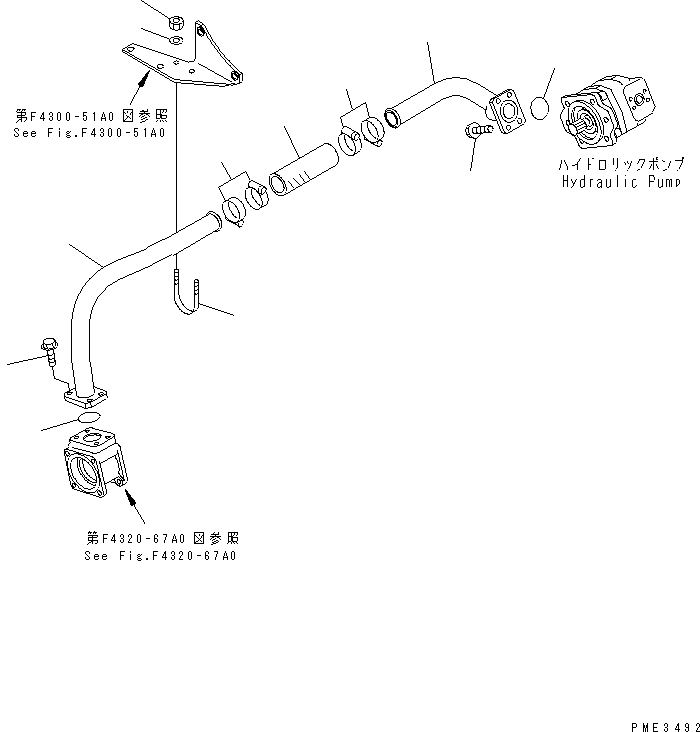 第F4300-51A0 図参照
See Fig.F4300-51A0

ハイドロリックポンプ
Hydraulic Pump

第F4320-67A0 図参照
See Fig.F4320-67A0

PME3492