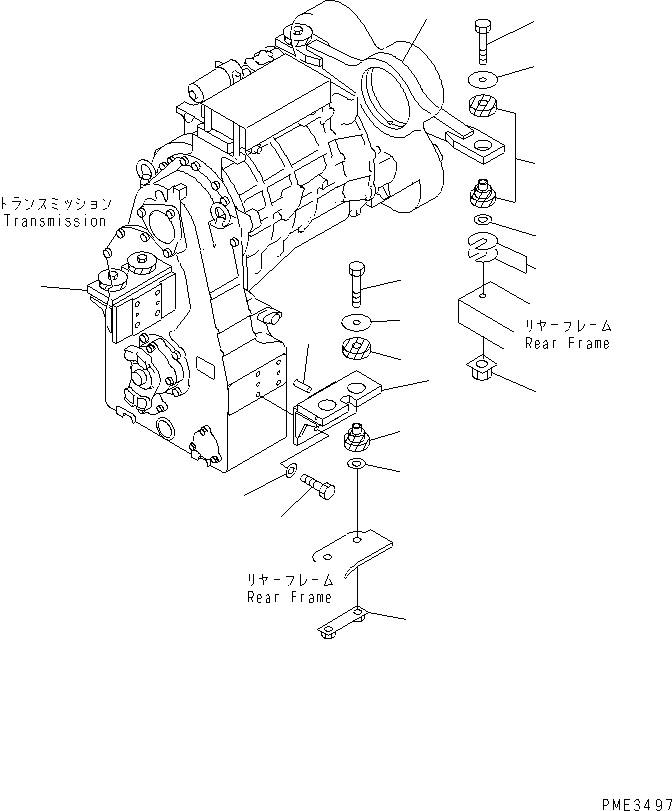 トランスミッション
Transmission

リヤーフレーム
Rear Frame

リヤーフレーム
Rear Frame

PME3497