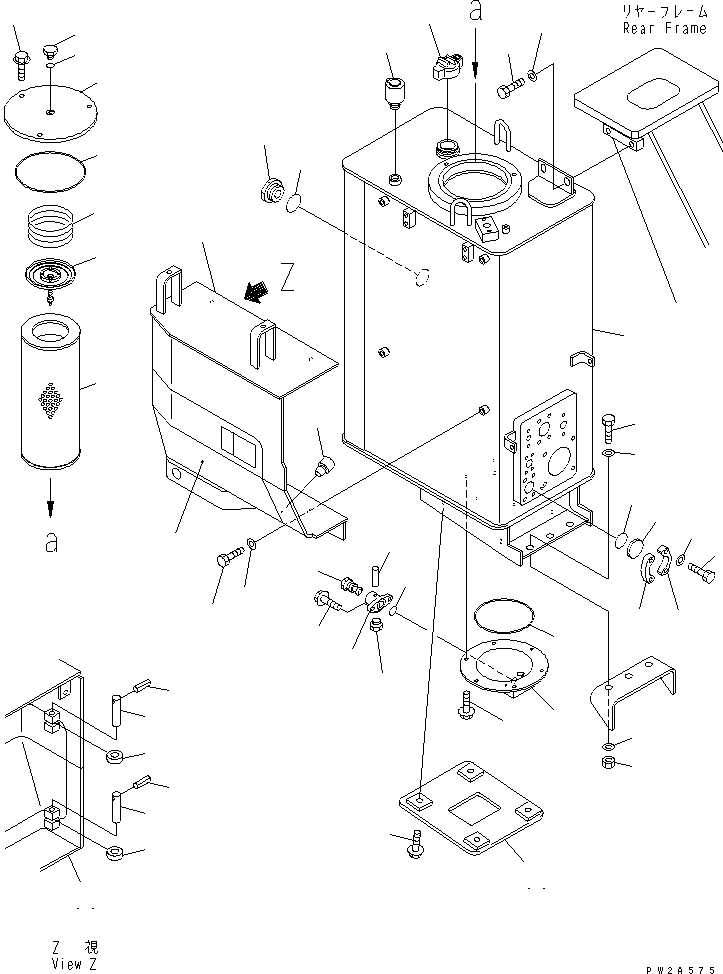 リヤーフレーム
Rear Frame

a

Z

a

Z 視
View Z

PW2A575