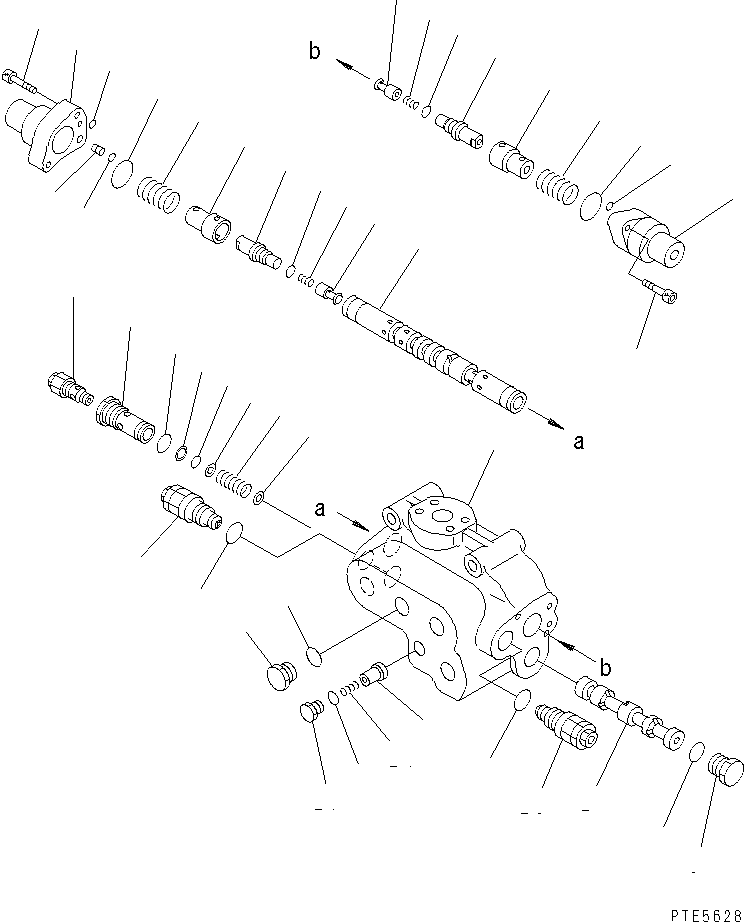 b
a
a
b
PTE5628