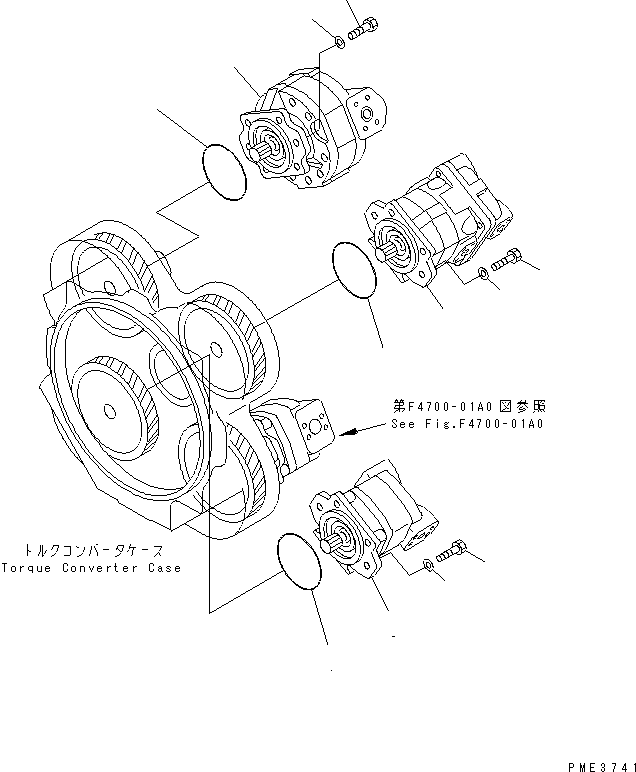 第F4700-01A0 図参照
See Fig.F4700-01A0

トルクコンバータケース
Torque Converter Case

PME3741