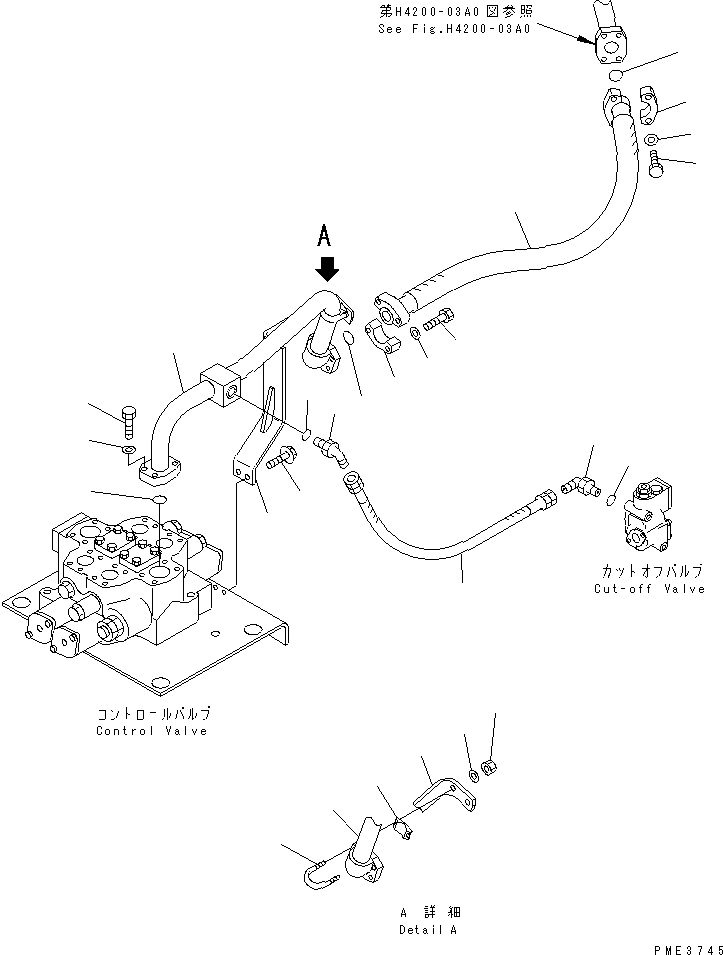 第H4200-03A0図参照
See Fig.H4200-03A0

A

カットオフバルブ
Cut-off Valve

コントロールバルブ
Control Valve

A 詳細
Detail A

PME3745