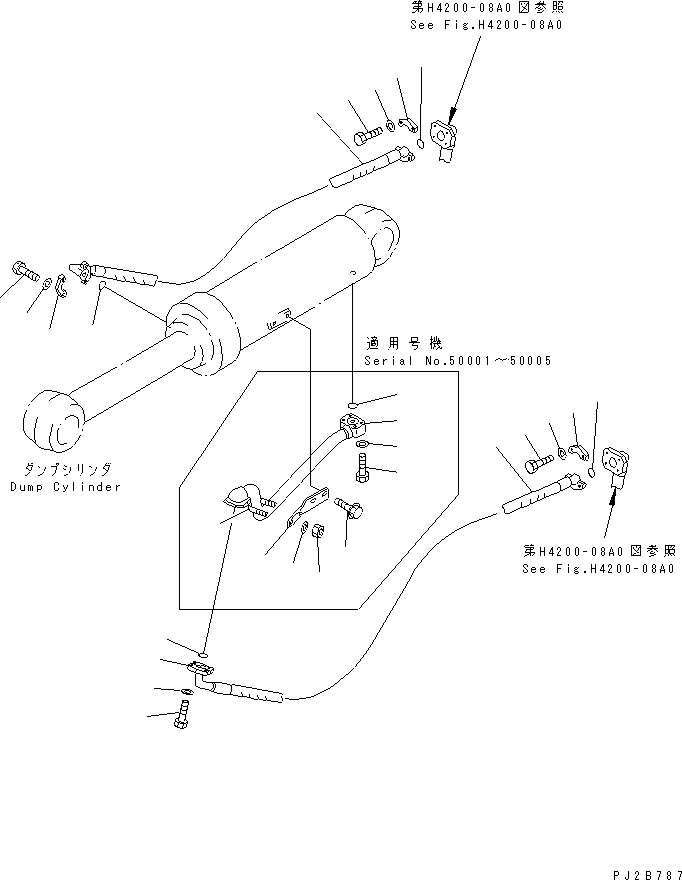 第H4200-08A0図参照
See Fig.H4200-08A0

適用号機
Serial No.50001～50005

ダンプシリンダ
Dump Cylinder

第H4200-08A0図参照
See Fig.H4200-08A0

PJ2B787