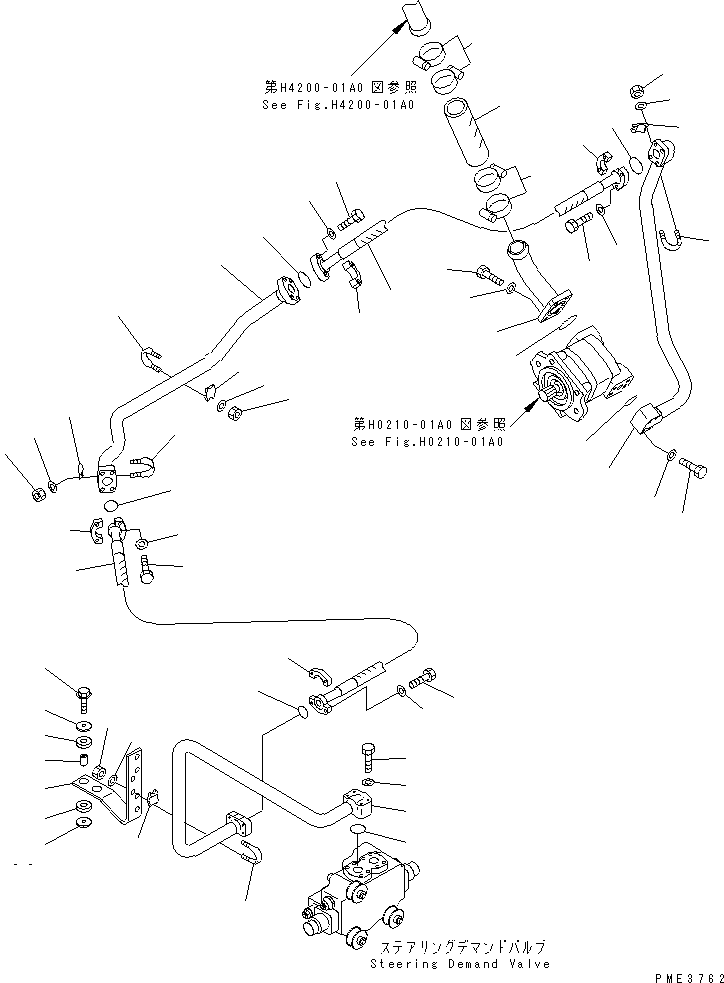 第H4200-01A0 図参照
See Fig.H4200-01A0

第H0210-01A0 図参照
See Fig.H0210-01A0

ステアリングデマンドバルブ
Steering Demand Valve

PME3762