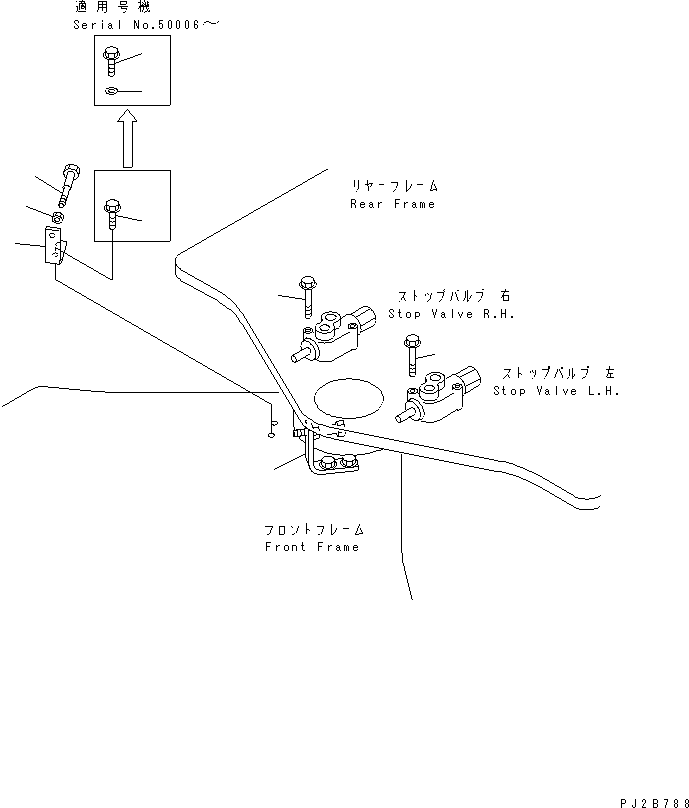 適用号機
Serial No.50006～

リヤーフレーム
Rear Frame

ストップバルブ 右
Stop Valve R.H.

ストップバルブ 左
Stop Valve L.H.

フロントフレーム
Front Frame

PJ2B788