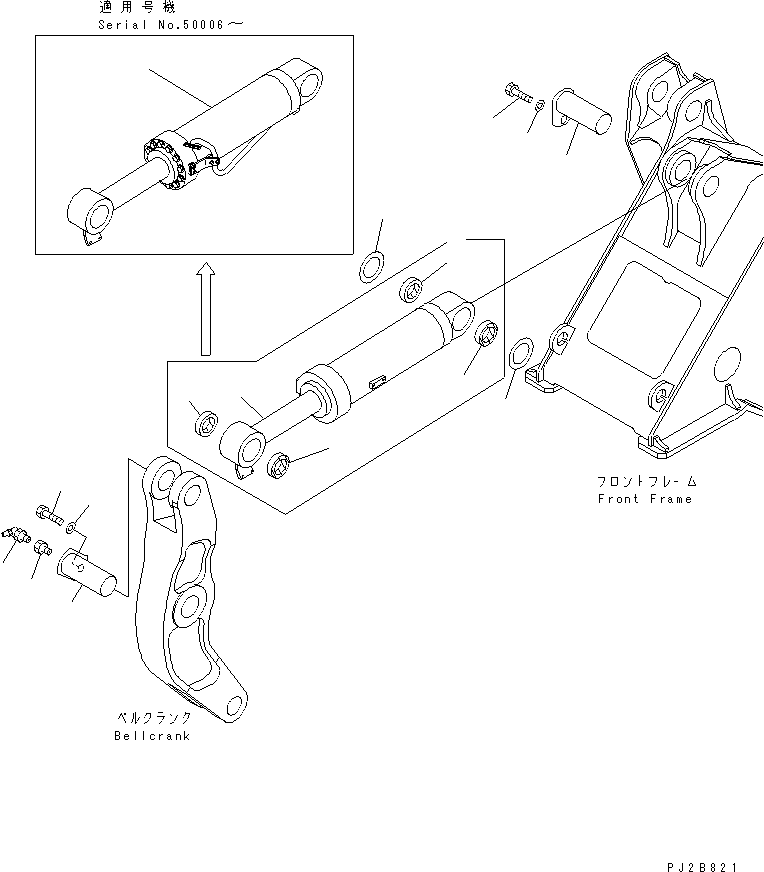 適用号機
Serial No.50006～

フロントフレーム
Front Frame

ベルクランク
Bellcrank

PJ2B821