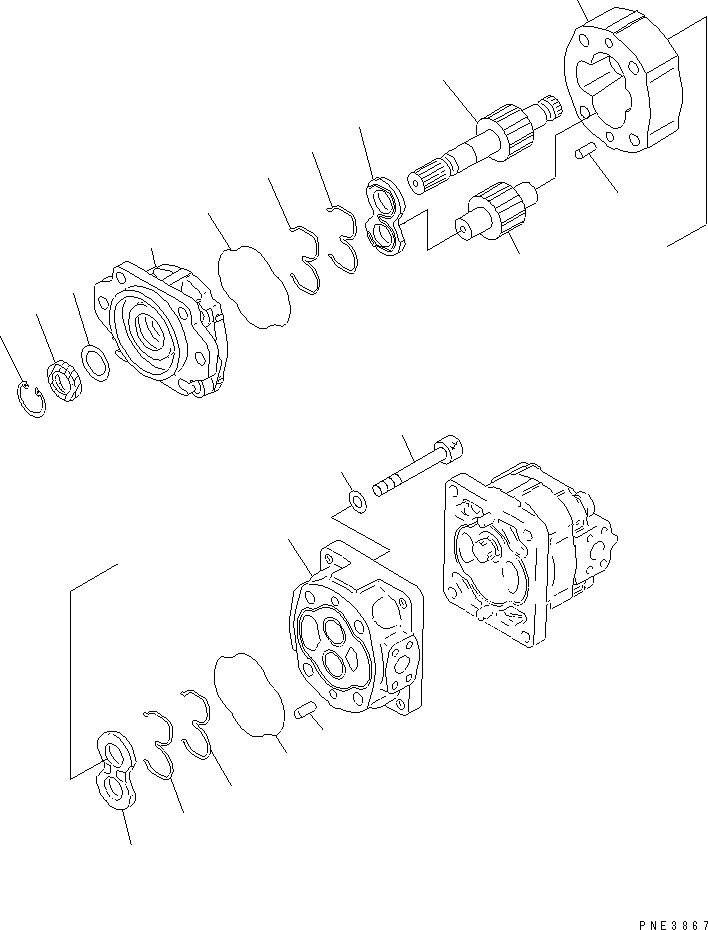 PNE3867