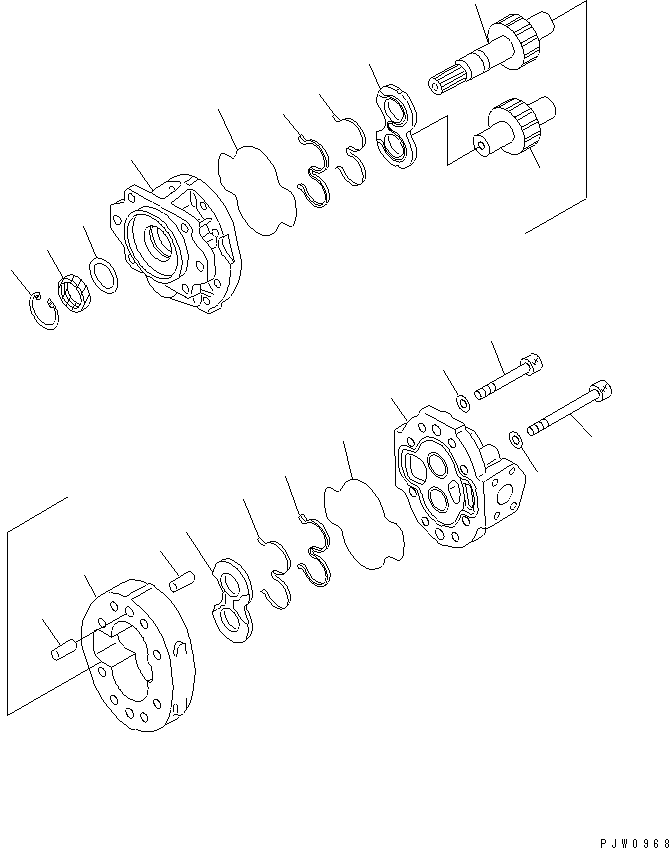 PJW0968