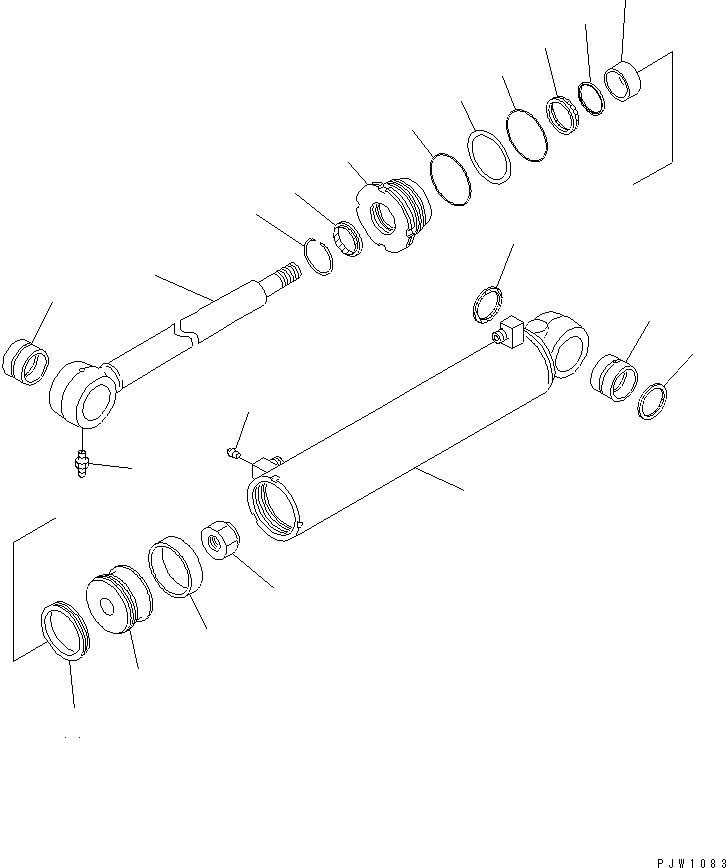 PJW1083