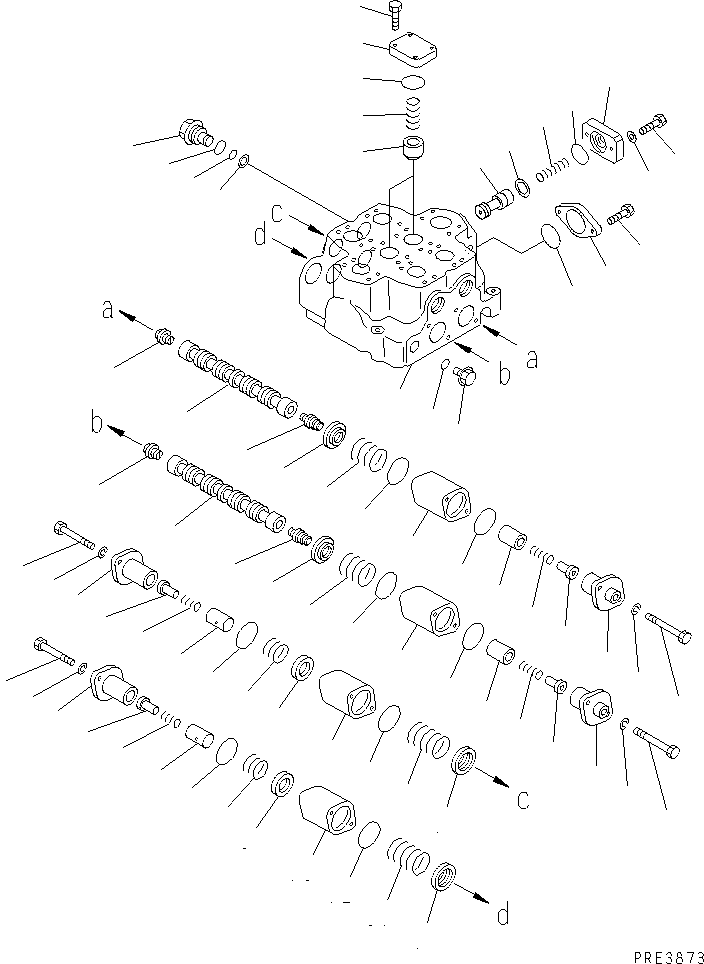 c
d
a
a
b
b
c
d
PRE3873