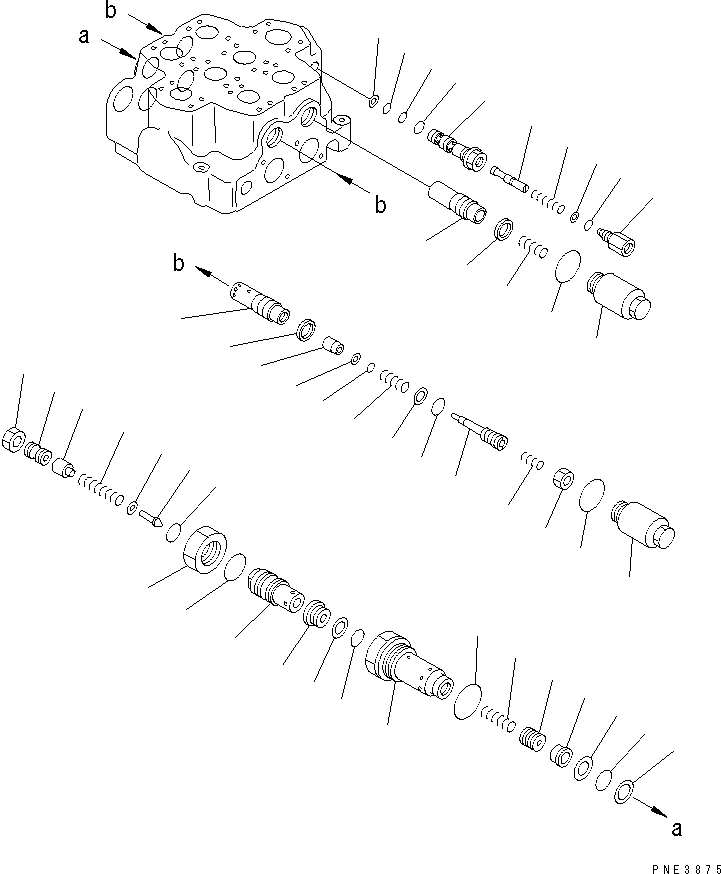 b
a
b
b
a
PNE3875