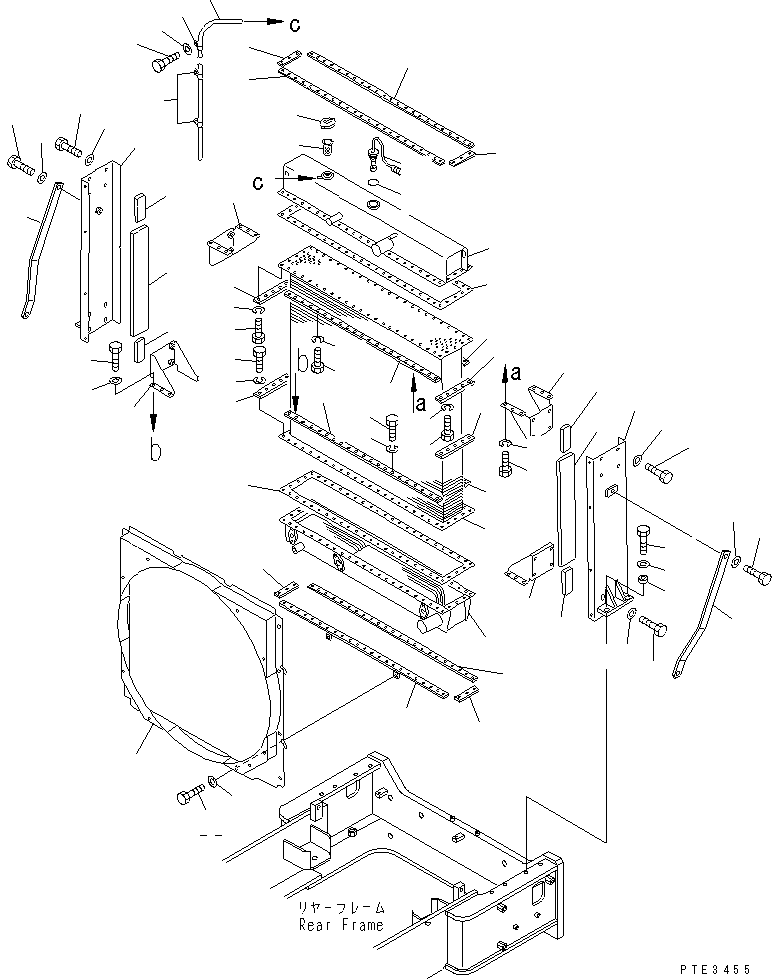 c
c
b
a
a
b
リヤーフレーム
Rear Frame
PTE3455