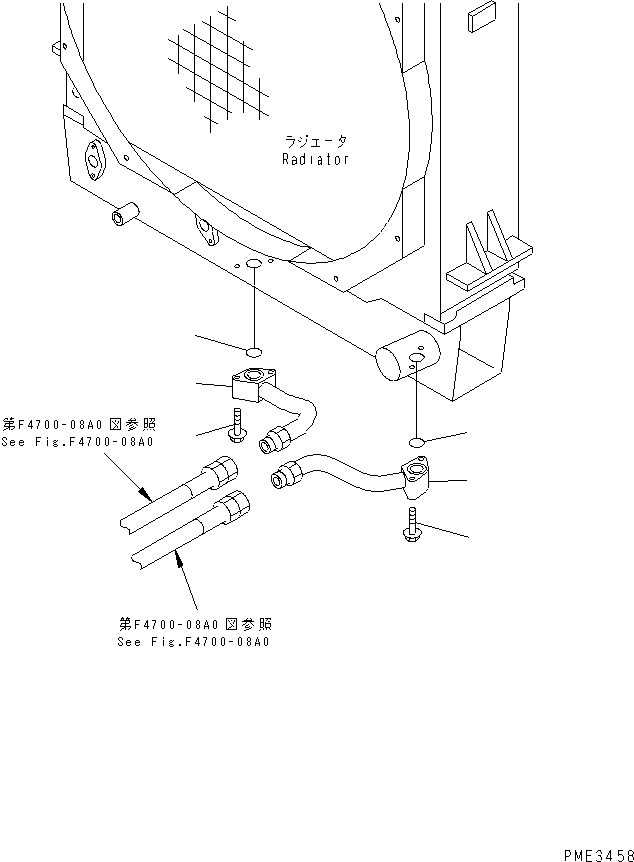 ラジエータ
Radiator

第F4700-08A0 図参照
See Fig.F4700-08A0

第F4700-08A0 図参照
See Fig.F4700-08A0

PME3458