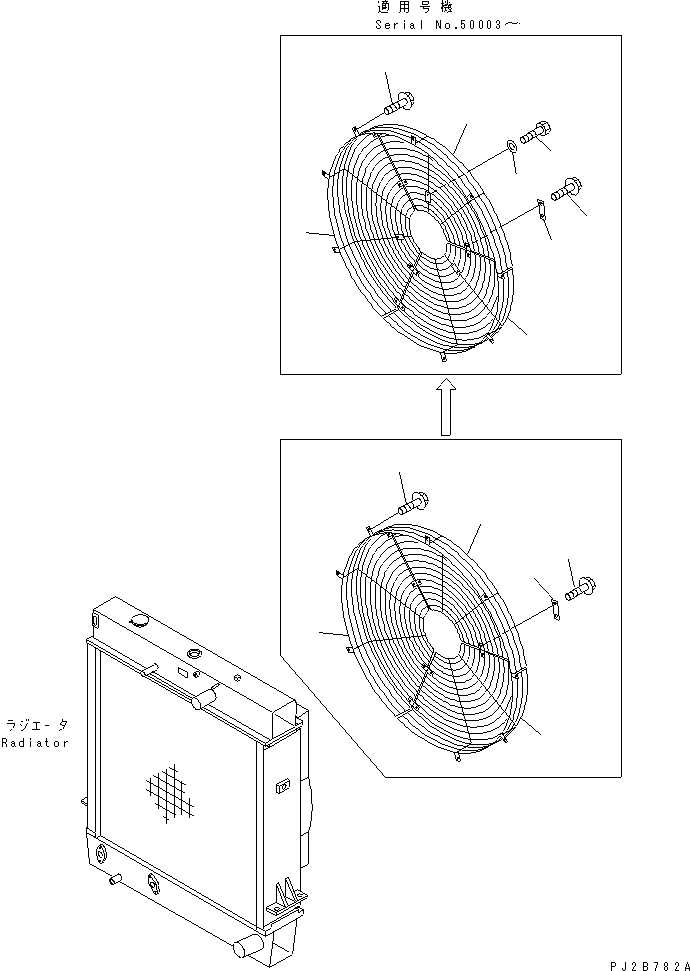 適用号機
Serial No.50003～

ラジエータ
Radiator

PJ2B782A