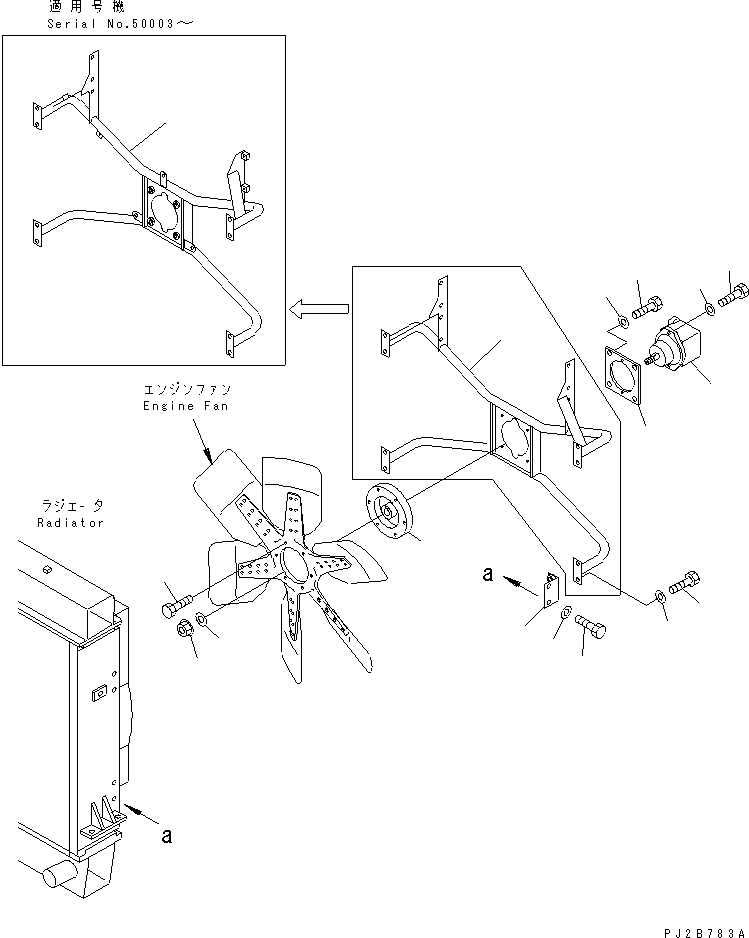 適用号機
Serial No.50003～

エンジンファン
Engine Fan

ラジエータ
Radiator

a

a

PJ2B783A