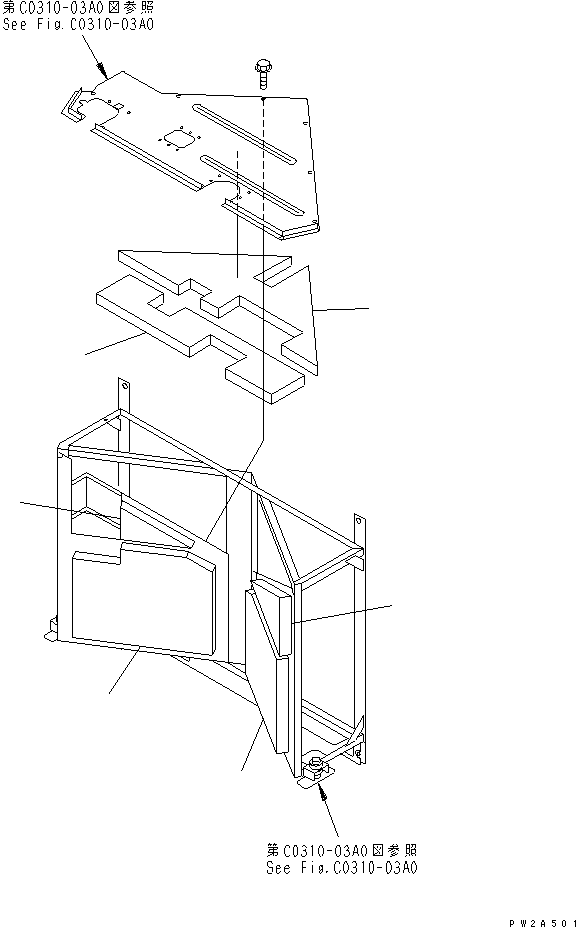 第C0310-03A0図参照
See Fig.C0310-03A0

第C0310-03A0図参照
See Fig.C0310-03A0

PW2A501