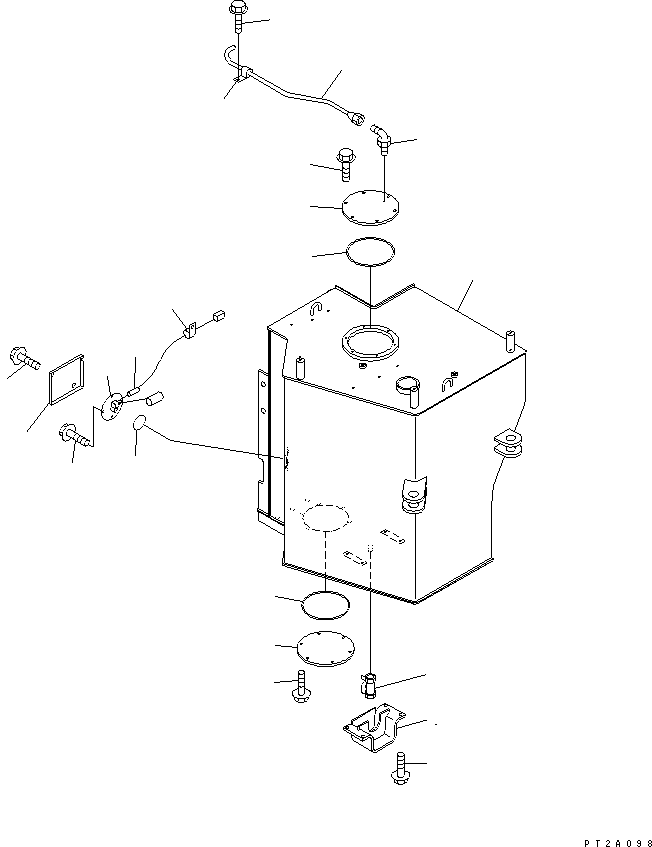 PT2A098