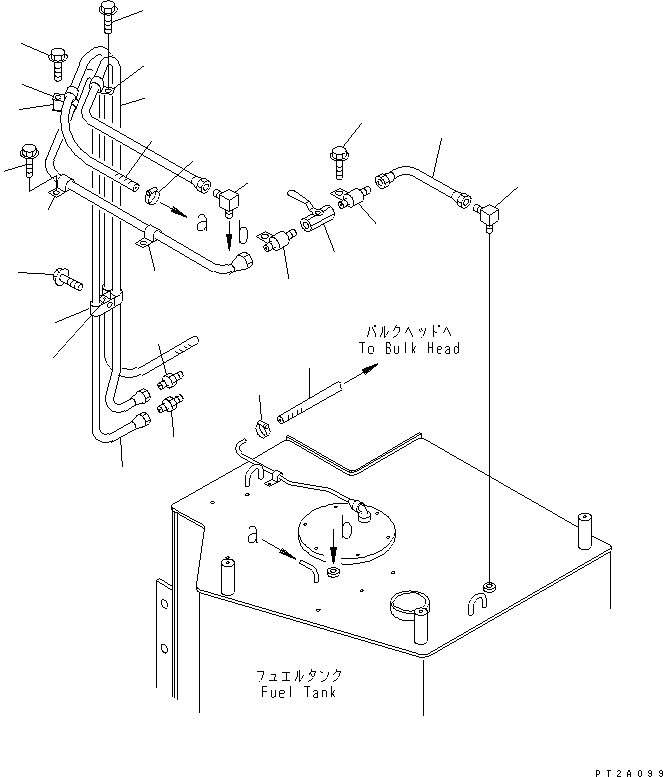 a
b
バルクヘッドへ
To Bulk Head
a
b
フュエルタンク
Fuel Tank
PT2A099