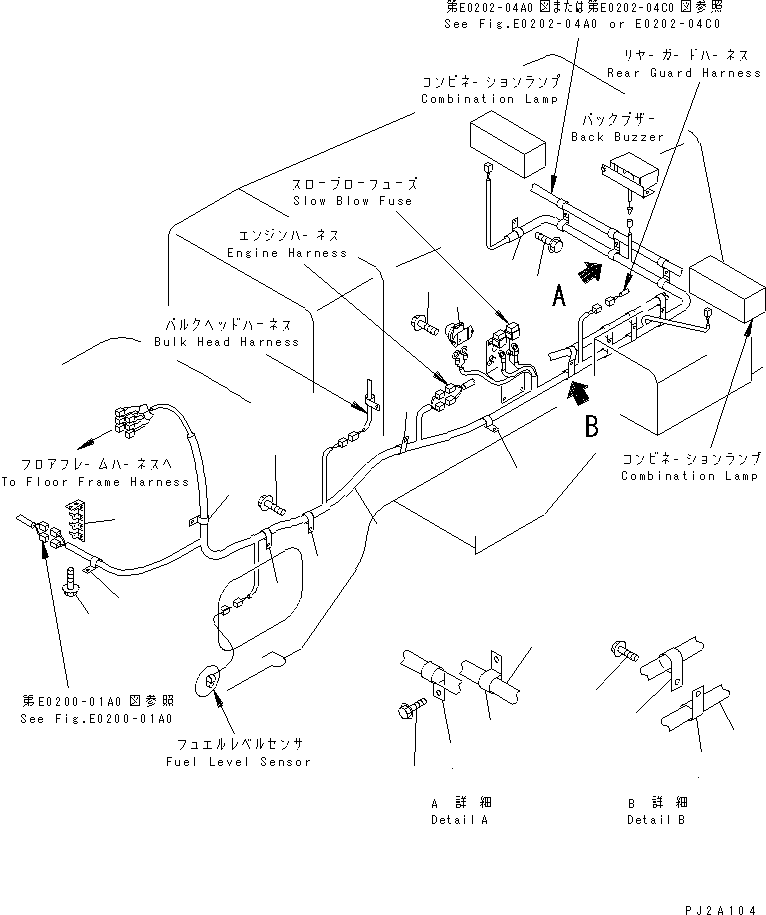 第E0202-04A0 図または第E0202-04C0 図参照
See Fig.E0202-04A0 or E0202-04C0

リヤーガードハーネス
Rear Guard Harness

コンビネーションランプ
Combination Lamp

バックブザー
Back Buzzer

スローブローフューズ
Slow Blow Fuse

エンジンハーネス
Engine Harness

バルクヘッドハーネス
Bulk Head Harness

A

B

フロアフレームハーネスへ
To Floor Frame Harness

コンビネーションランプ
Combination Lamp

第E0200-01A0 図参照
See Fig.E0200-01A0

フュエルレベルセンサ
Fuel Level Sensor

A 詳細
Detail A

B 詳細
Detail B

PJ2A104