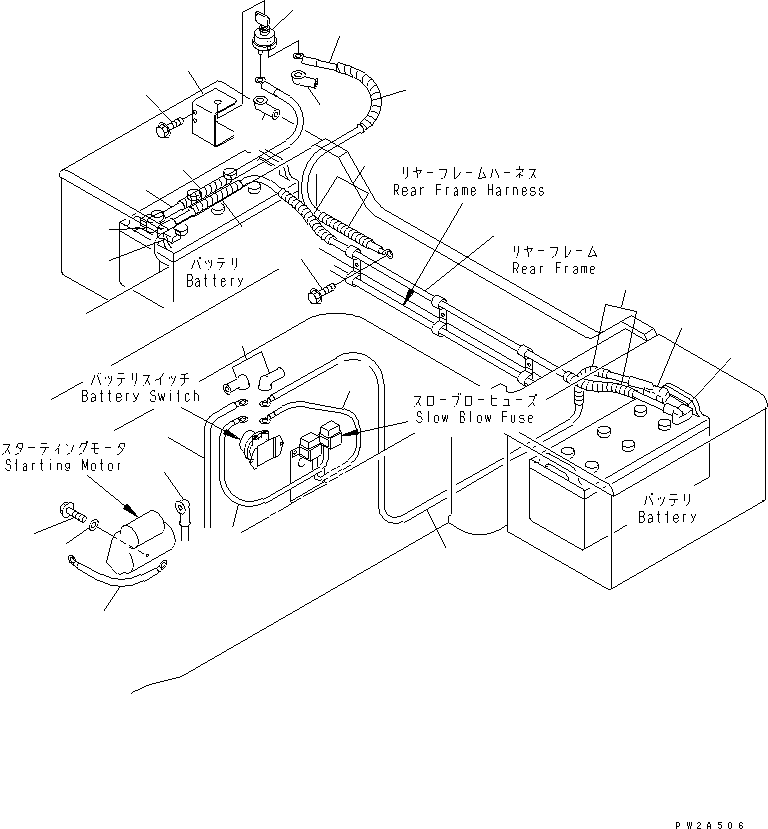 リヤーフレームハーネス
Rear Frame Harness

リヤーフレーム
Rear Frame

バッテリ
Battery

バッテリスイッチ
Battery Switch

スローブローヒューズ
Slow Blow Fuse

スターティングモータ
Starting Motor

バッテリ
Battery

PW2A506