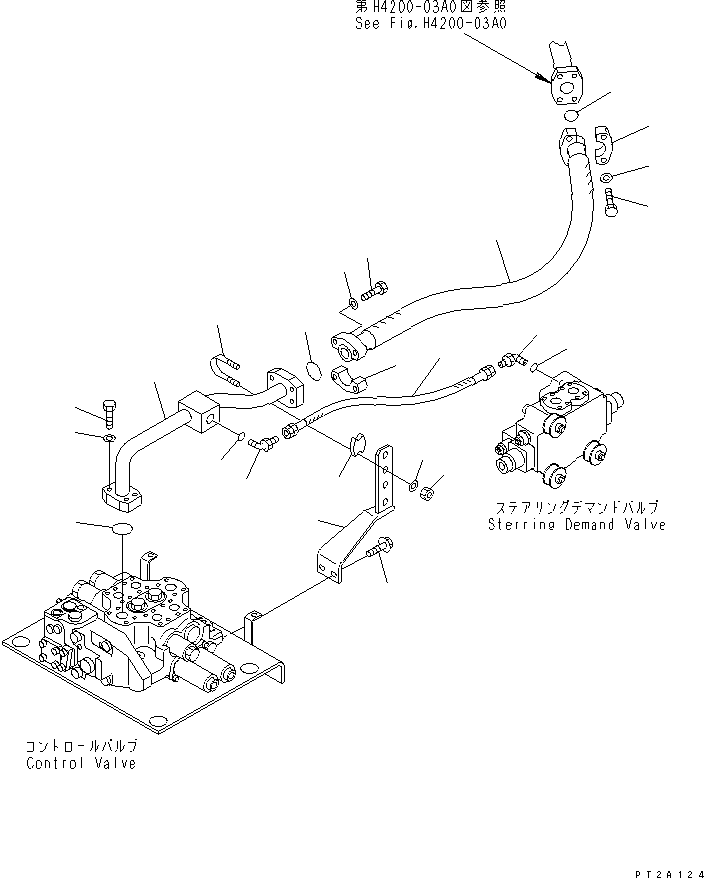 第H4200-03A0図参照
See Fig.H4200-03A0

ステアリングデマンドバルブ
Sterring Demand Valve

コントロールバルブ
Control Valve

PT2A124